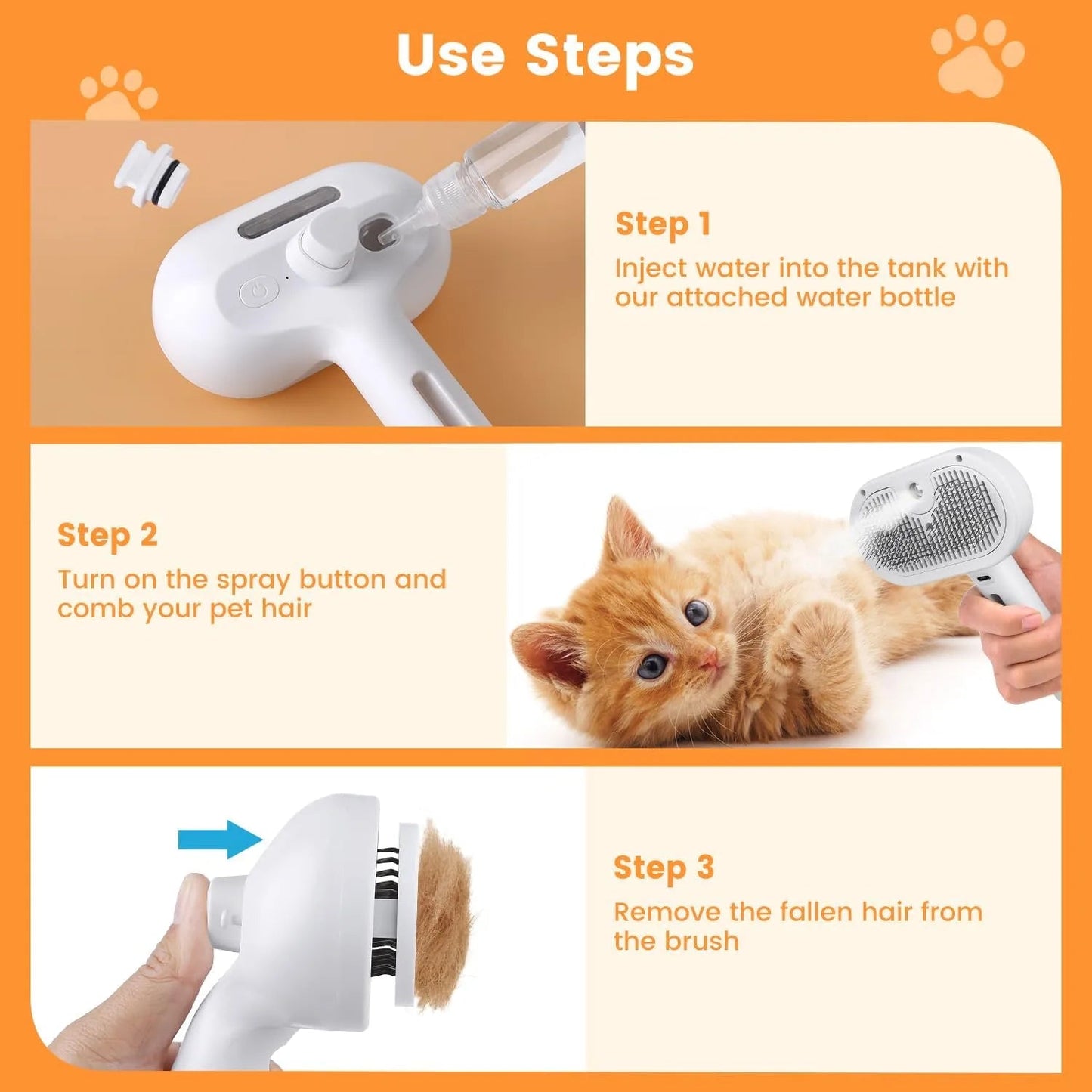 Use Steps

Step 1
Inject water into the tank with our attached water bottle

Step 2
Turn on the spray button and comb your pet hair

Step 3
Remove the fallen hair from the brush